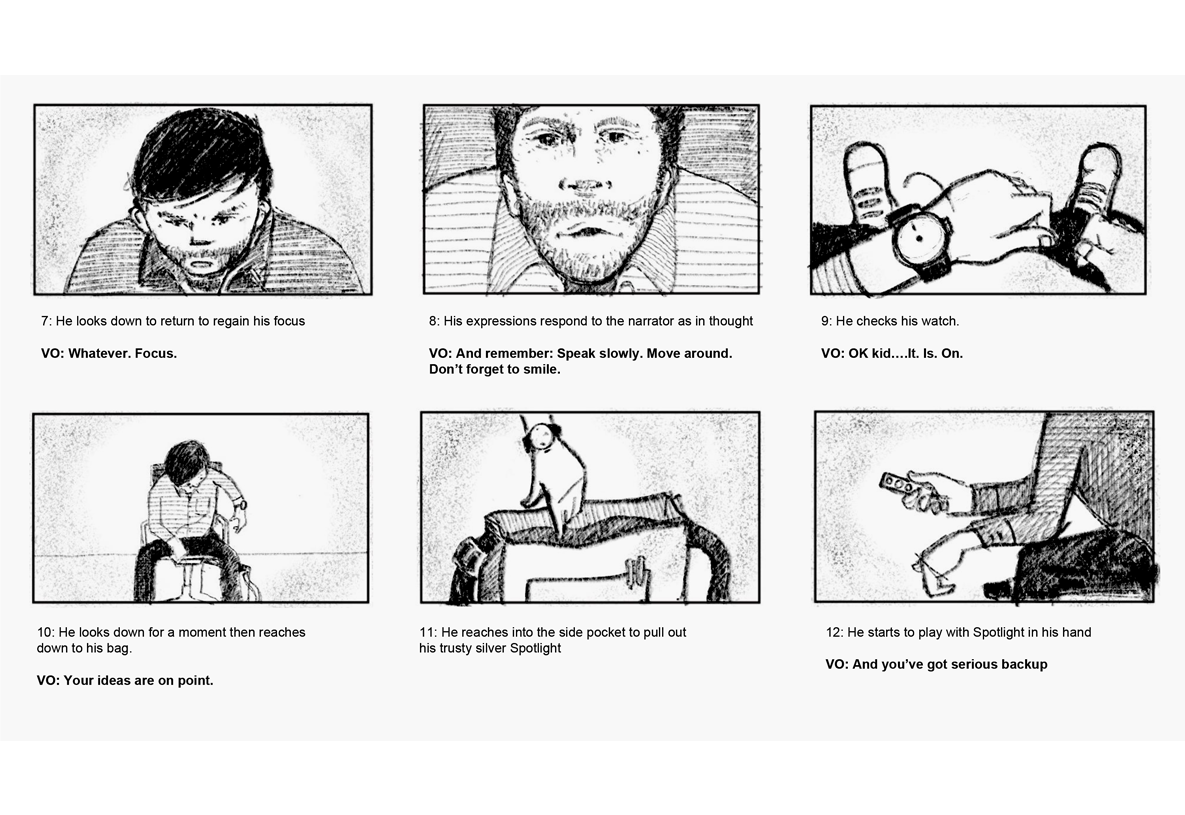 7: He looks down to return to regain his focus

VO: Whatever. Focus.

8: His expressions respond to the narrator as in thought

VO: And remember: Speak slowly. Move around. Don't forget to smile.

9: He checks his watch.

VO: OK kid….It. Is. On.

10: He looks down for a moment then reaches down to his bag.

VO: Your ideas are on point.

11: He reaches into the side pocket to pull out his trusty silver Spotlight

12: He starts to play with Spotlight in his hand

VO: And you've got serious backup