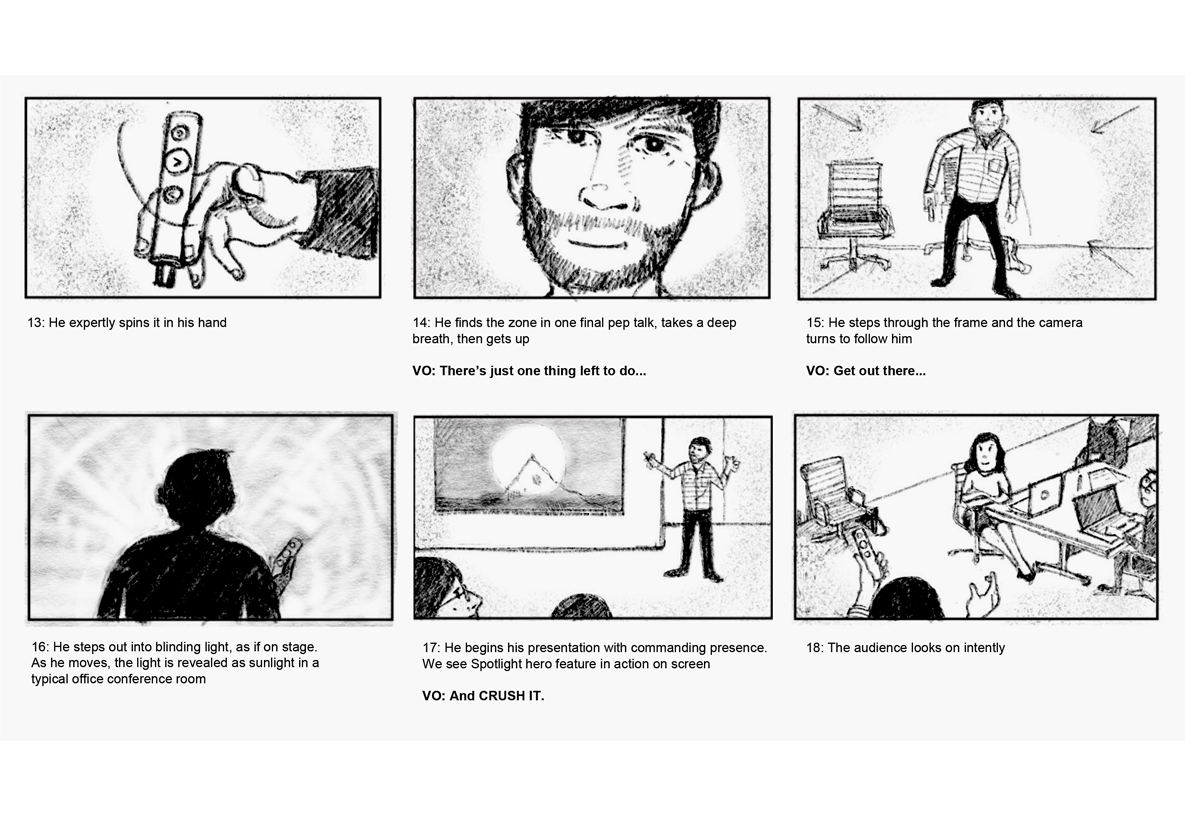 13: He expertly spins it in his hand

14: He finds the zone in one final pep talk, takes a deep breath, then gets up

VO: There's just one thing left to do...

15: He steps through the frame and the camera turns to follow him

VO: Get out there...

16: He steps out into blinding light, as if on stage. As he moves, the light is revealed as sunlight in a typical office conference room

17: He begins his presentation with commanding presence. We see Spotlight hero feature in action on screen

VO: And CRUSH IT.

18: The audience looks on intently